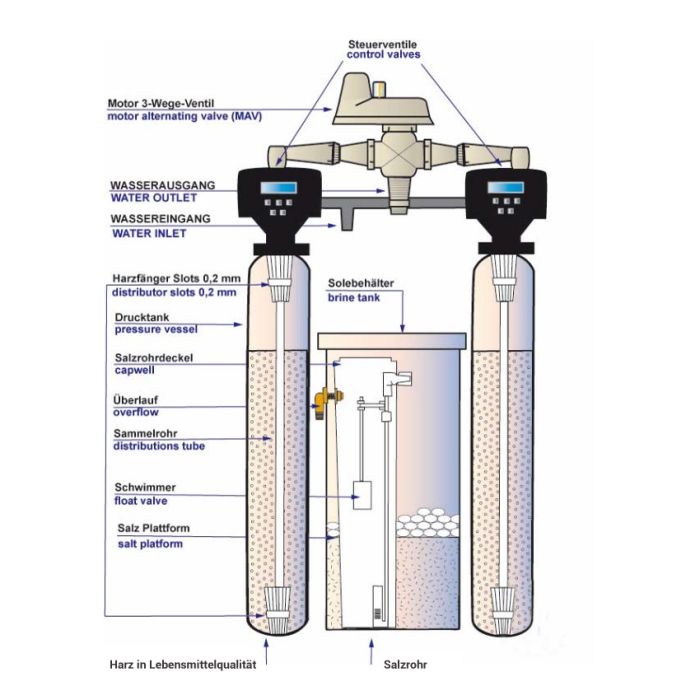 Steuerventile
control valves

Motor 3-Wege-Ventil
motor alternating valve (MAV)

WASSERAUSGANG
WATER OUTLET

WASSEREINGANG
WATER INLET

Harzfänger Slots 0,2 mm
distributor slots 0,2 mm

Solebehälter
brine tank

Drucktank
pressure vessel

Salzrohrdeckel
capwell

Überlauf
overflow

Sammelrohr
distributions tube

Schwimmer
float valve

Salz Plattform
salt platform

Harz in Lebensmittelqualität

Salzrohr